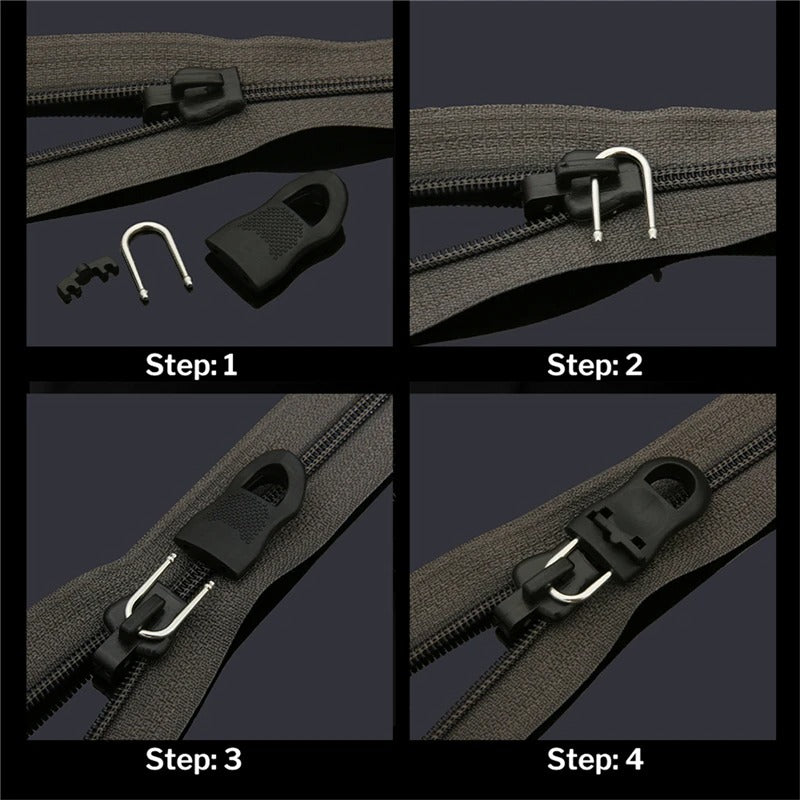 Step: 1

Step: 2

Step: 3

Step: 4